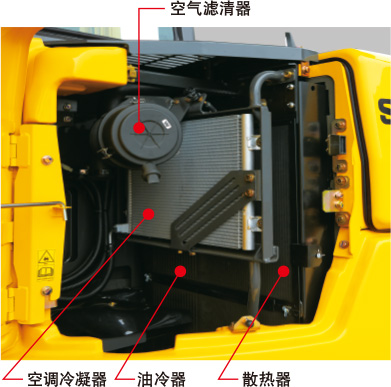 空气滤清器

S

空调冷凝器

油冷器

散热器